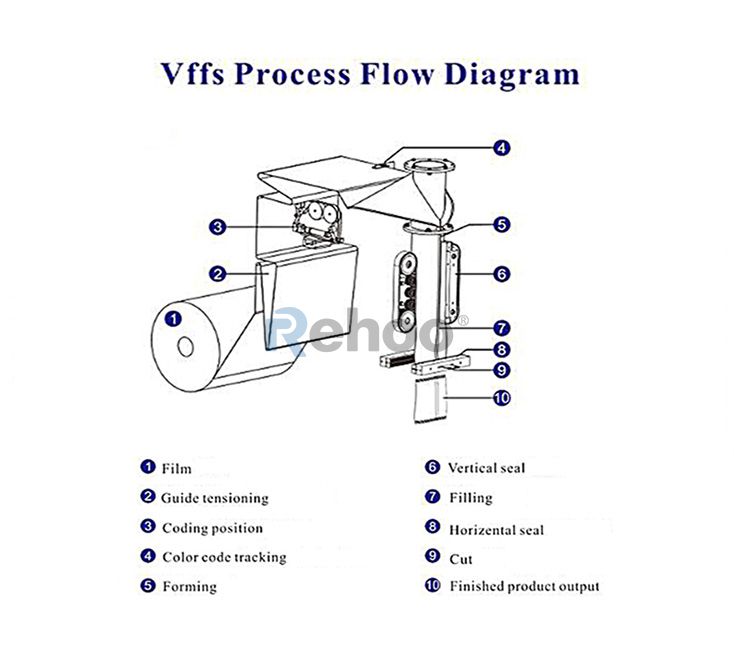 Vffs Process Flow Diagram

4
3
5
2
6
1
Rehoo®
7
8
9
10

1 Film
2 Guide tensioning
3 Coding position
4 Color code tracking
5 Forming

6 Vertical seal
7 Filling
8 Horizental seal
9 Cut
10 Finished product output